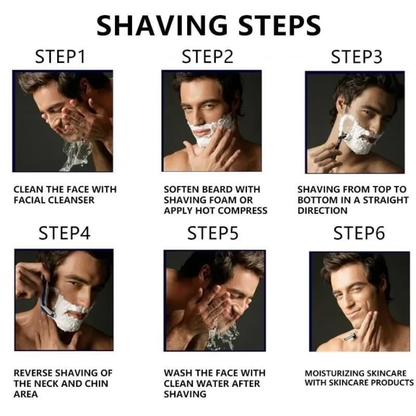 SHAVING STEPS

STEP1

CLEAN THE FACE WITH FACIAL CLEANSER

STEP2

SOFTEN BEARD WITH SHAVING FOAM OR APPLY HOT COMPRESS

STEP3

SHAVING FROM TOP TO BOTTOM IN A STRAIGHT DIRECTION

STEP4

REVERSE SHAVING OF THE NECK AND CHIN AREA

STEP5

WASH THE FACE WITH CLEAN WATER AFTER SHAVING

STEP6

MOISTURIZING SKINCARE WITH SKINCARE PRODUCTS